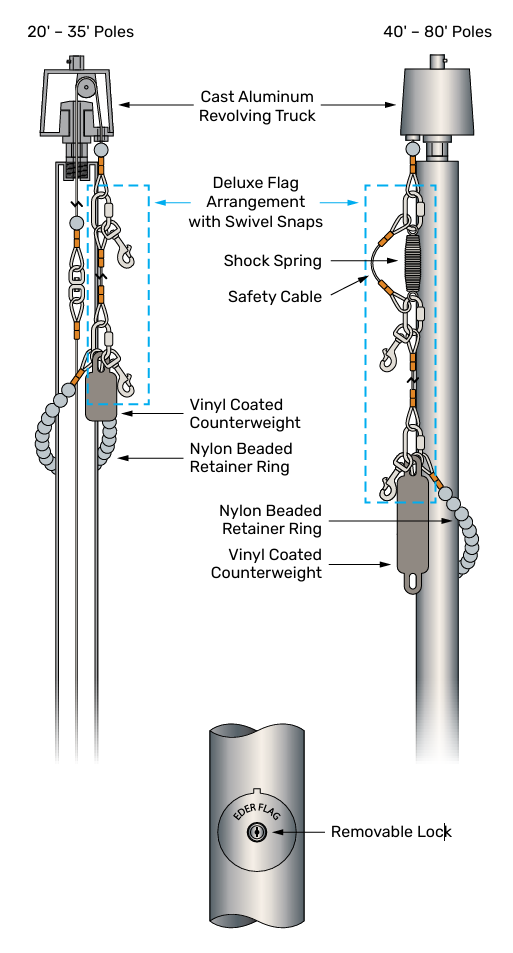 20' – 35' Poles

40' – 80' Poles

Cast Aluminum Revolving Truck

Deluxe Flag Arrangement with Swivel Snaps

Shock Spring

Safety Cable

Vinyl Coated Counterweight

Nylon Beaded Retainer Ring

Nylon Beaded Retainer Ring

Vinyl Coated Counterweight

EDER FLAG

Removable Lock